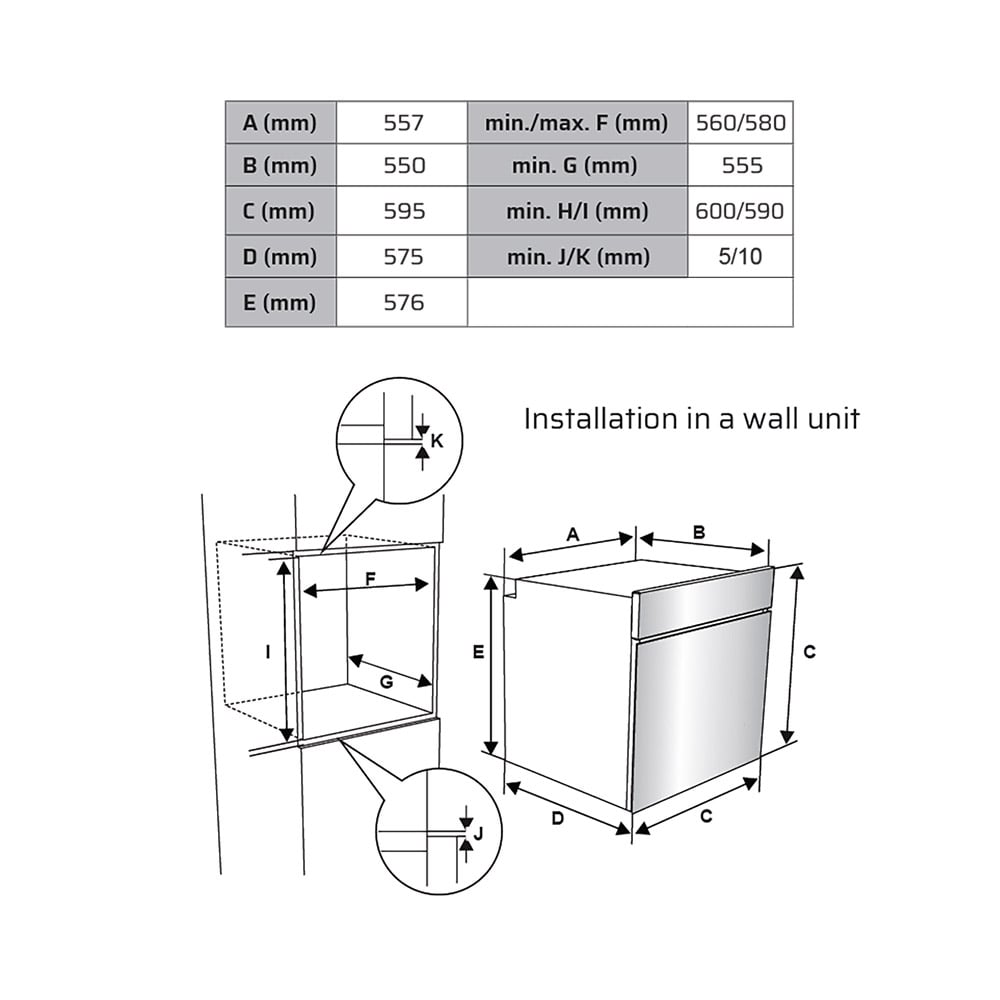 | A (mm) | 557 | min./max. F (mm) | 560/580 |
|---|---|---|---|
| B (mm) | 550 | min. G (mm) | 555 |
| C (mm) | 595 | min. H/I (mm) | 600/590 |
| D (mm) | 575 | min. J/K (mm) | 5/10 |
| E (mm) | 576 | | |

Installation in a wall unit

K

F

I

G

J

A

B

E

C

D

C