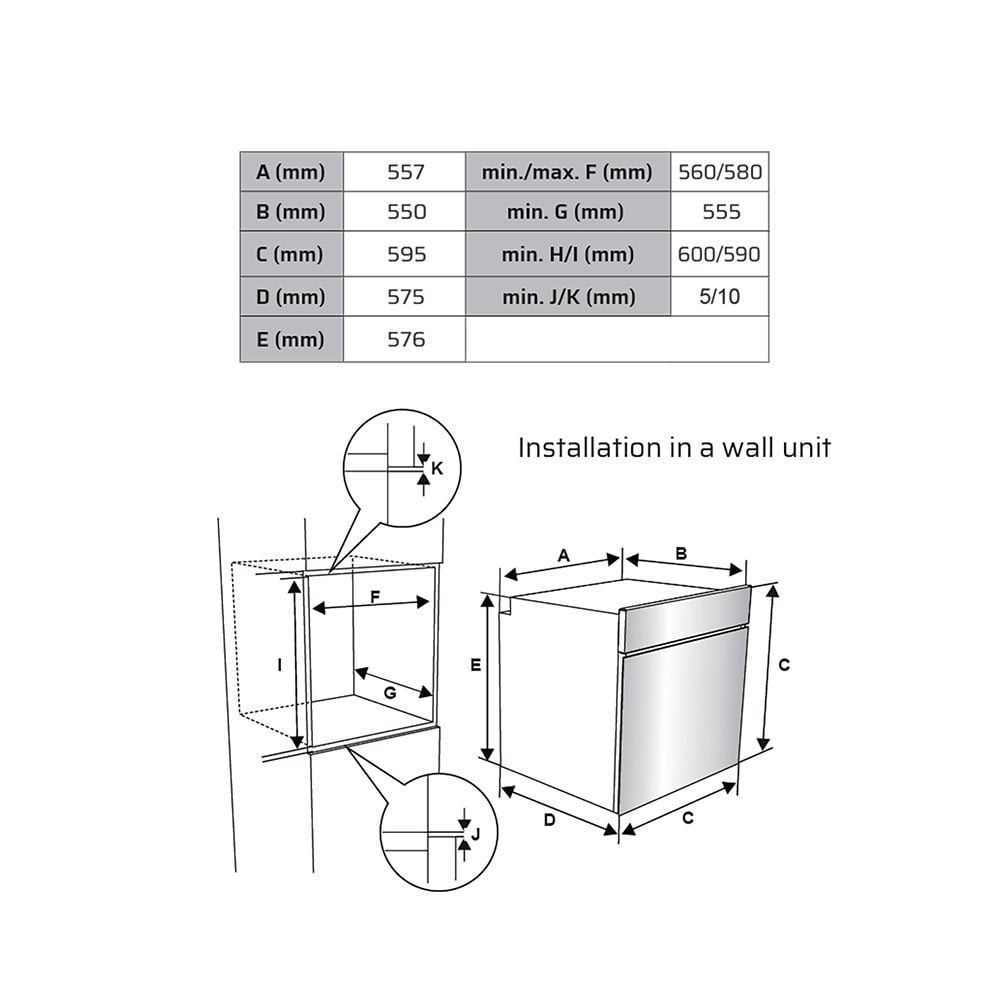 | A (mm) | 557 | min./max. F (mm) | 560/580 |
|---|---|---|---|
| B (mm) | 550 | min. G (mm) | 555 |
| C (mm) | 595 | min. H/I (mm) | 600/590 |
| D (mm) | 575 | min. J/K (mm) | 5/10 |
| E (mm) | 576 | | |

Installation in a wall unit

K

F

I

G

J

A

B

E

C

D

C