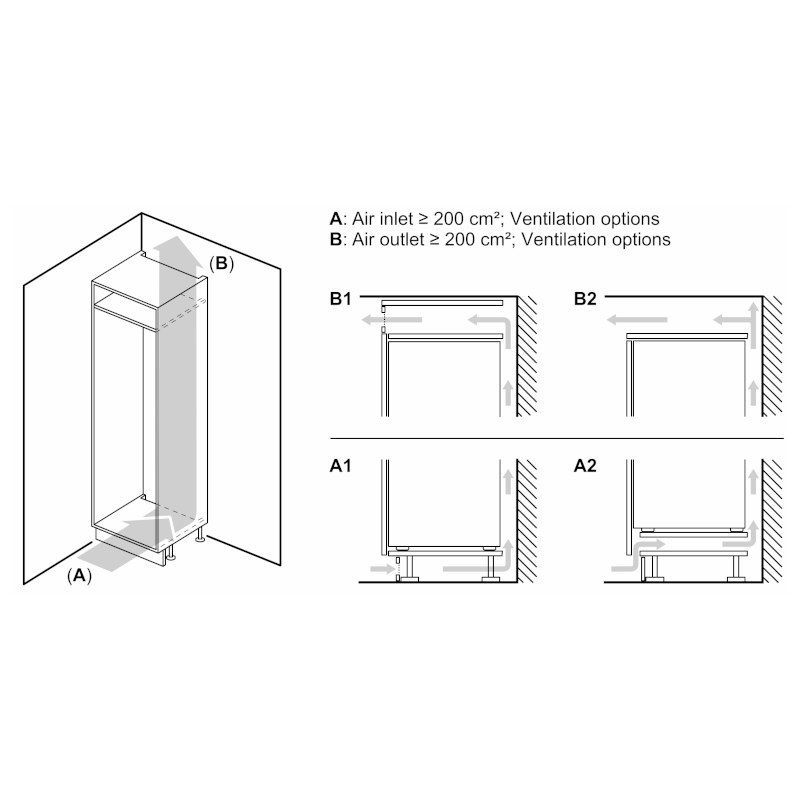 (B)

(A)

A: Air inlet ≥ 200 cm²; Ventilation options
B: Air outlet ≥ 200 cm²; Ventilation options

B1

B2

A1

A2