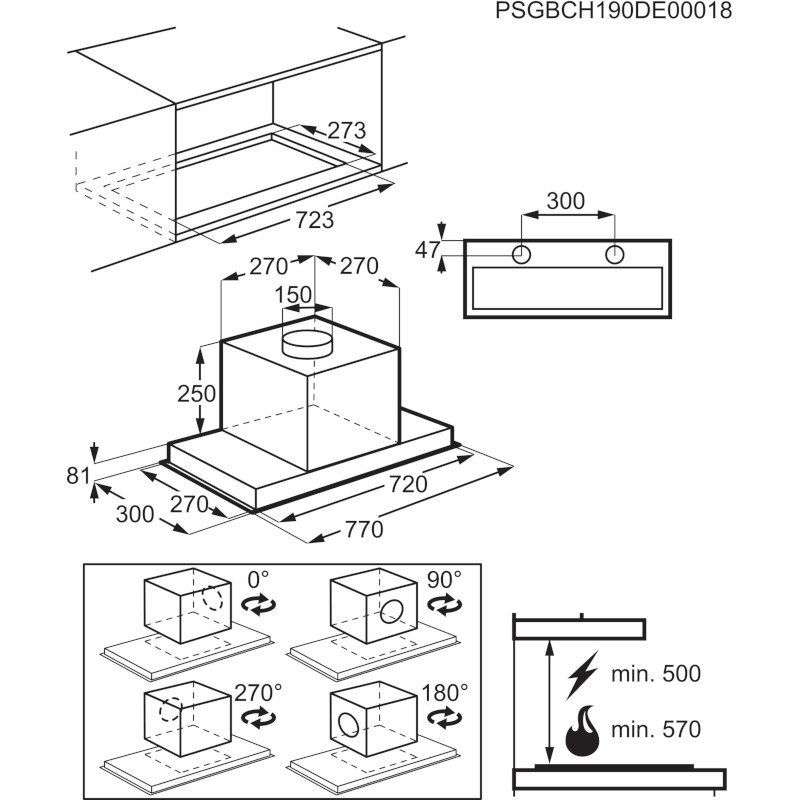 PSGBCH190DE00018

273

723

300

47

270

270

150

250

81

300

270

720

770

0°

90°

270°

180°

min. 500

min. 570